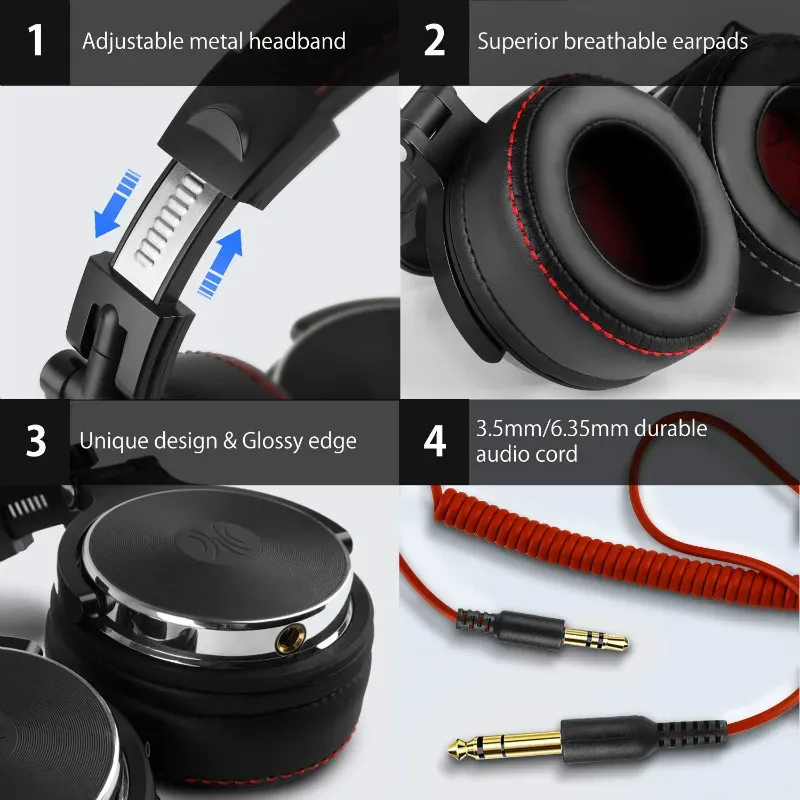 1 Adjustable metal headband

2 Superior breathable earpads

3 Unique design & Glossy edge

4 3.5mm/6.35mm durable audio cord