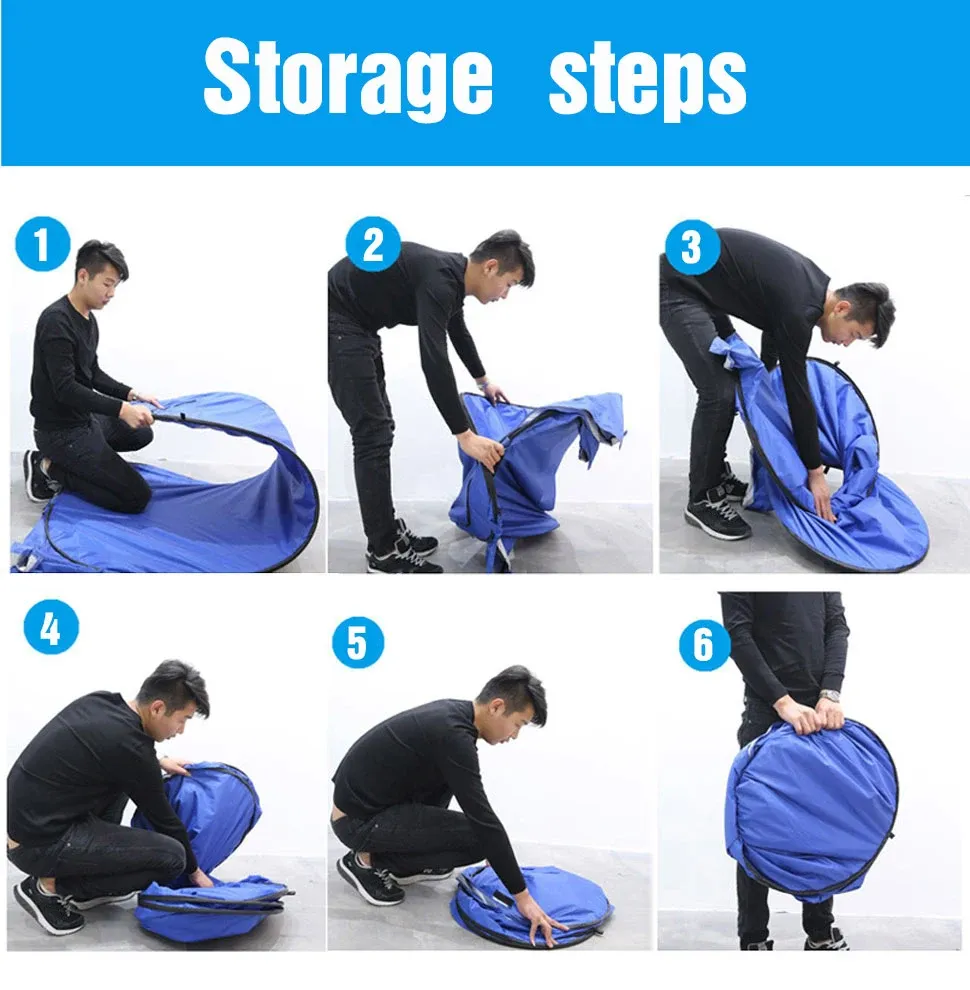 Storage steps

1

2

3

4

5

6